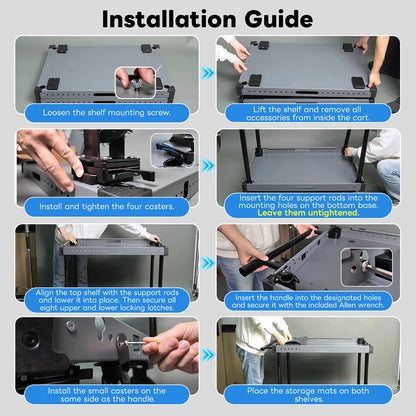 Installation Guide

Loosen the shelf mounting screw.

Lift the shelf and remove all accessories from inside the cart.

Install and tighten the four casters.

Insert the four support rods into the mounting holes on the bottom base. Leave them untightened.

Align the top shelf with the support rods and lower it into place. Then secure all eight upper and lower locking latches.

Insert the handle into the designated holes and secure it with the included Allen wrench.

Install the small casters on the same side as the handle.

Place the storage mats on both shelves.